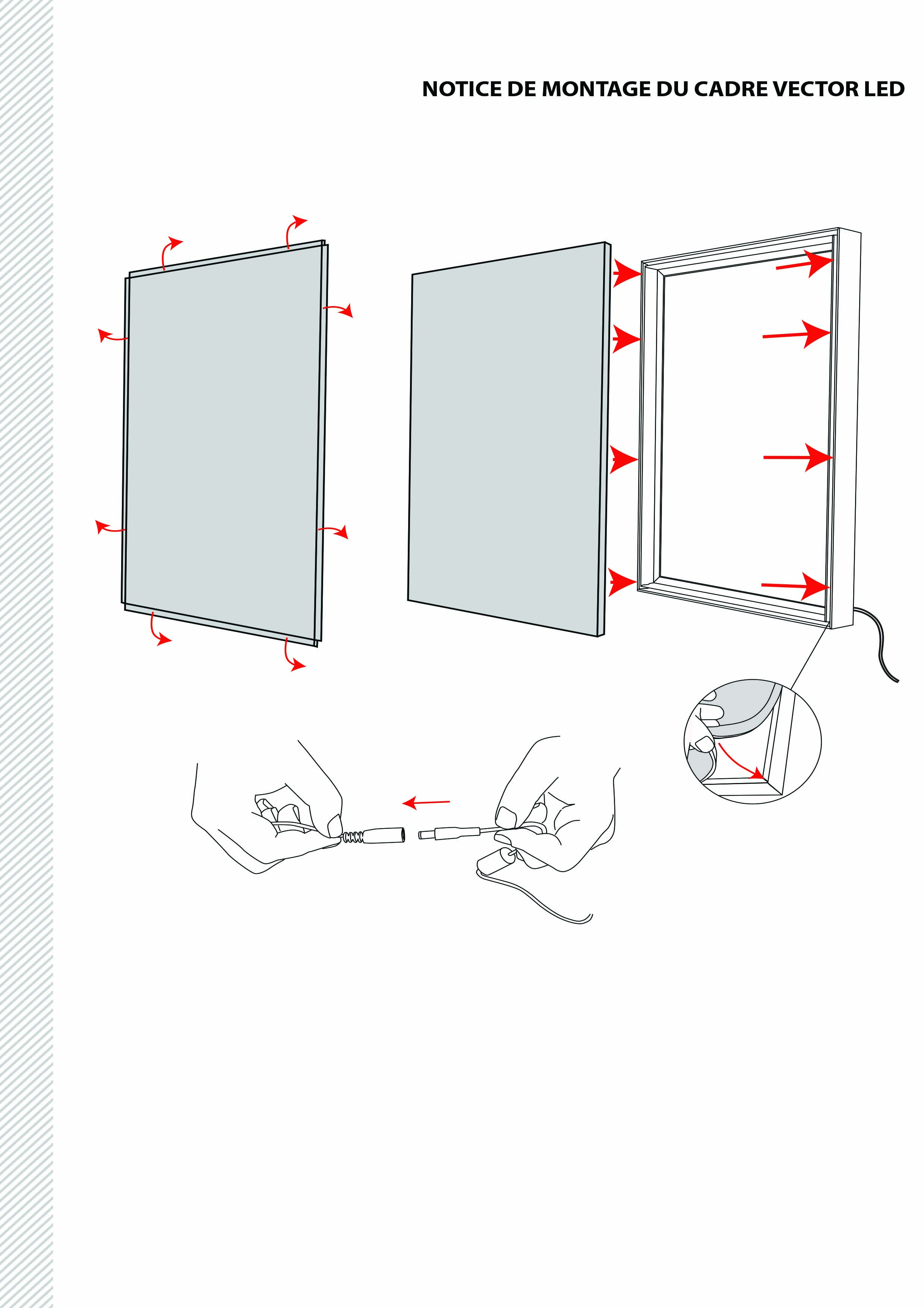 NOTICE DE MONTAGE DU CADRE VECTOR LED