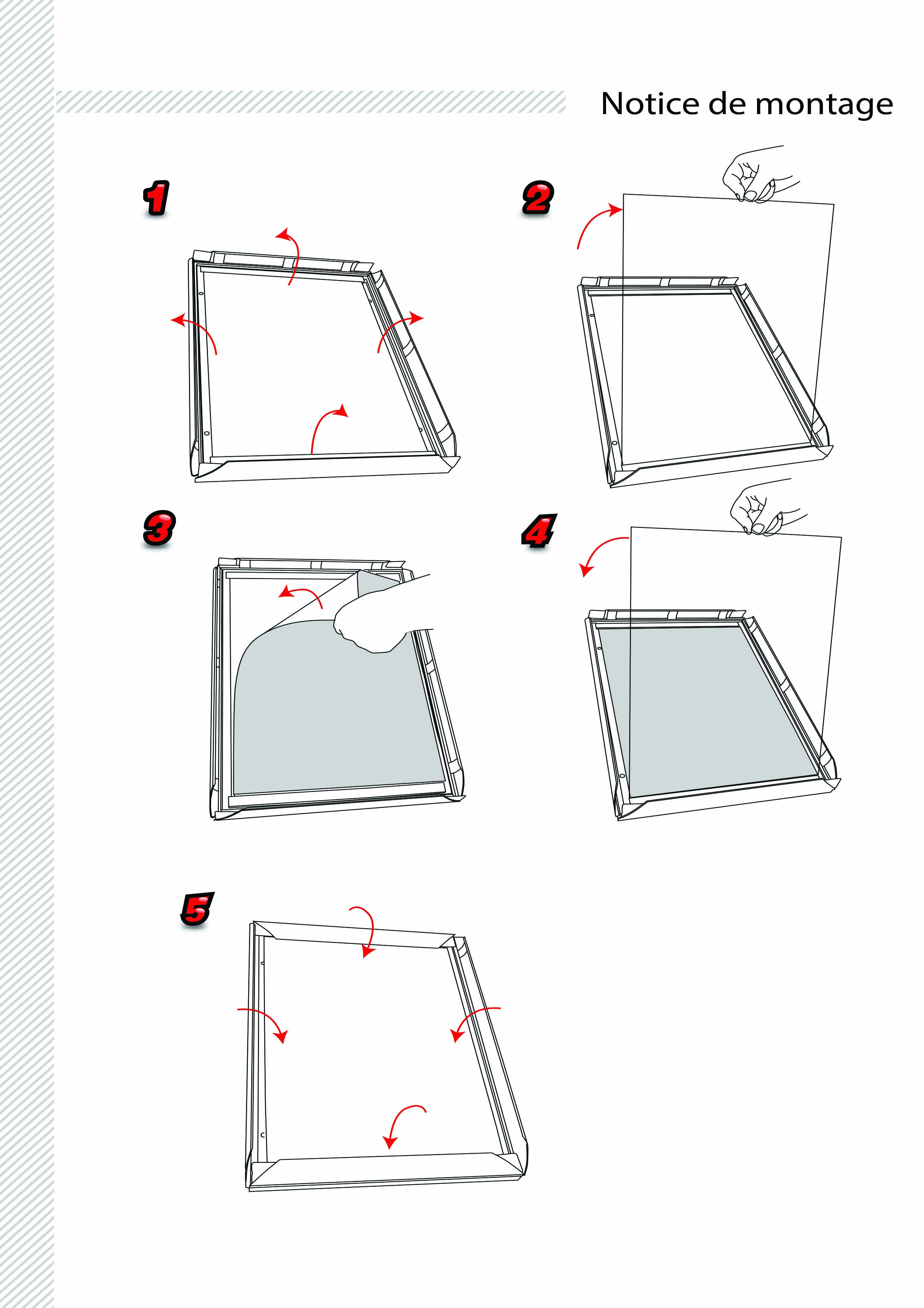 Notice de montage

1

2

3

4

5