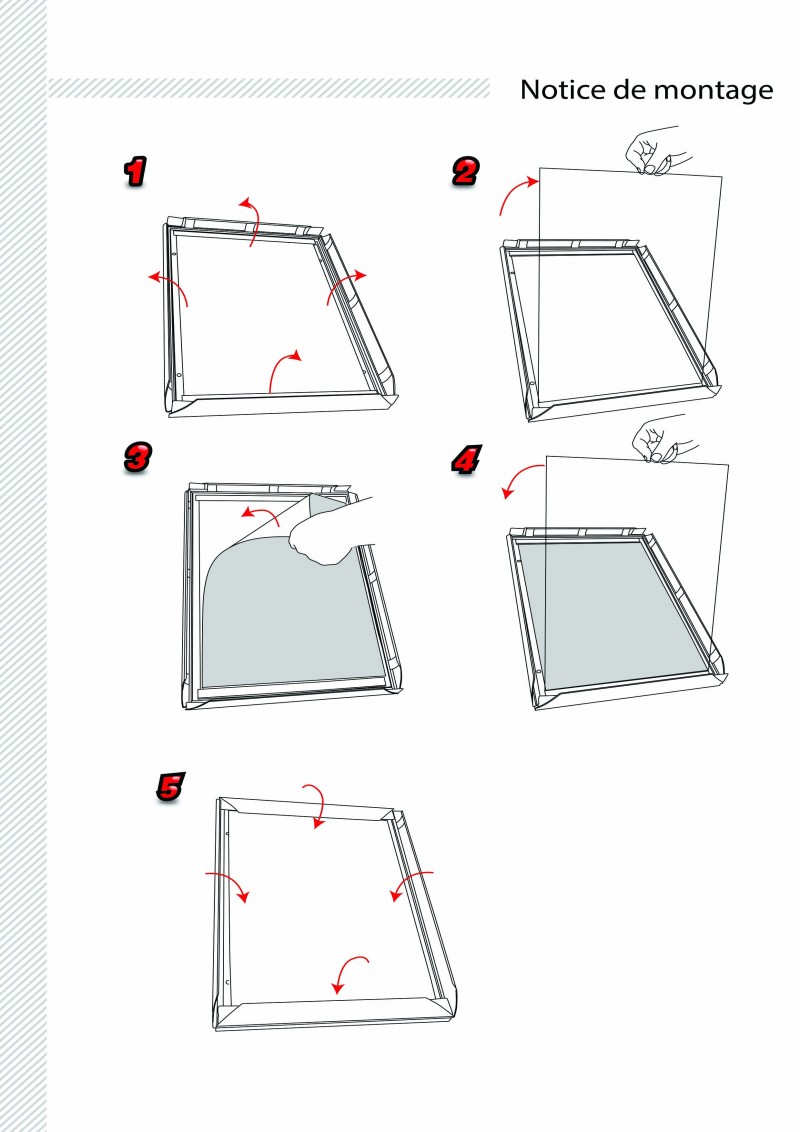 Notice de montage

1

2

3

4

5